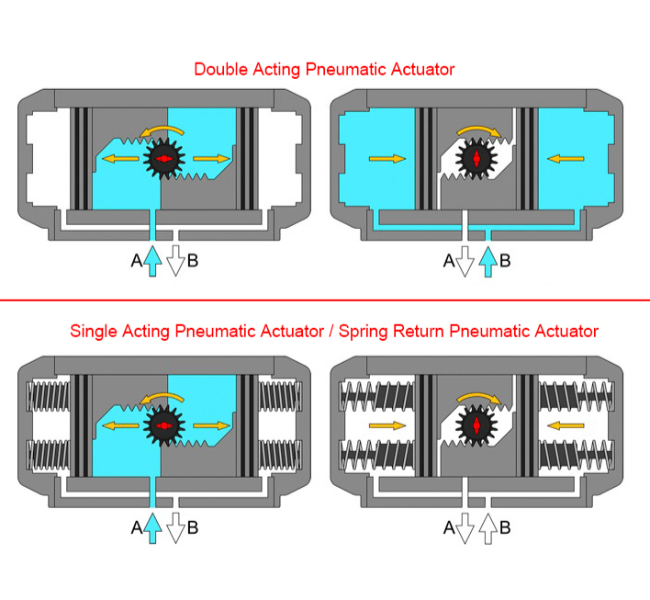 Double Acting Pneumatic Actuator

A B

A B

Single Acting Pneumatic Actuator / Spring Return Pneumatic Actuator

A B

A B